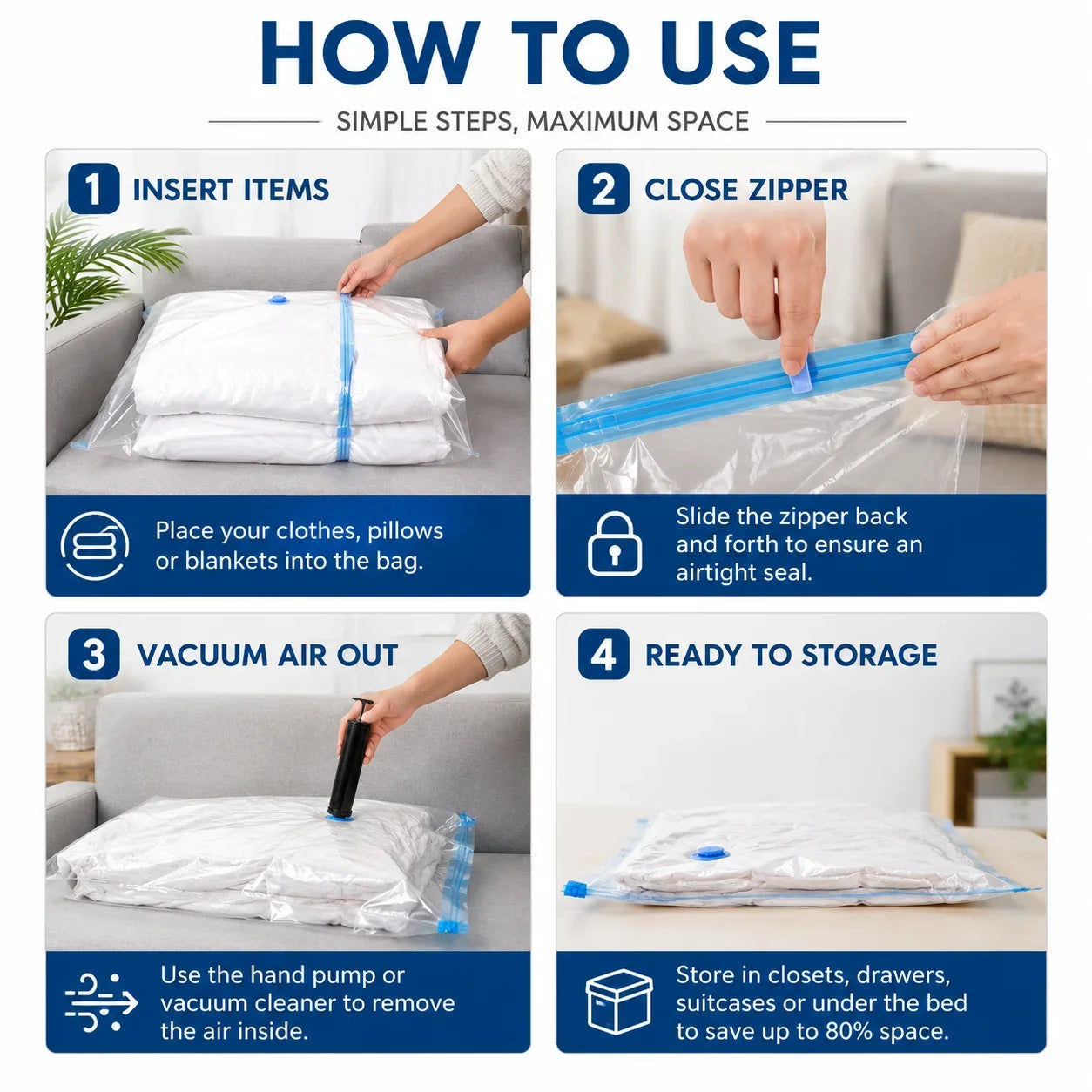 HOW TO USE

SIMPLE STEPS, MAXIMUM SPACE

1 INSERT ITEMS

Place your clothes, pillows or blankets into the bag.

2 CLOSE ZIPPER

Slide the zipper back and forth to ensure an airtight seal.

3 VACUUM AIR OUT

Use the hand pump or vacuum cleaner to remove the air inside.

4 READY TO STORAGE

Store in closets, drawers, suitcases or under the bed to save up to 80% space.